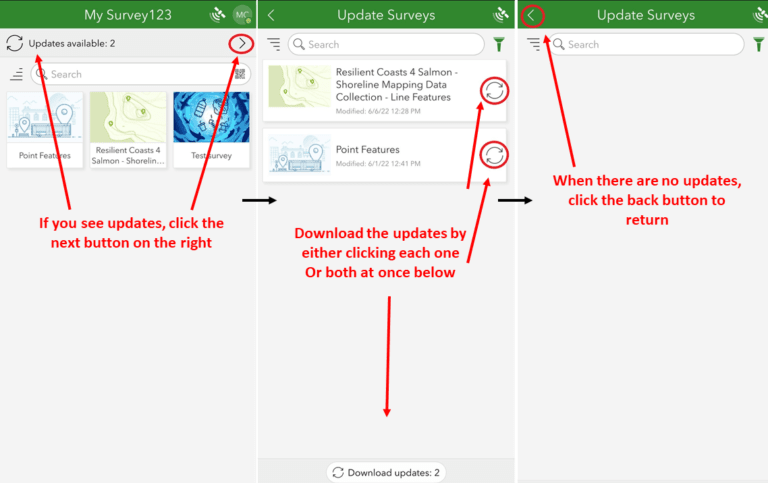 My Survey123

MC

Updates available: 2

Search

Point Features

Resilient Coasts 4 Salmon - Shorelin...

Test survey

If you see updates, click the next button on the right

Update Surveys

Search

Resilient Coasts 4 Salmon - Shoreline Mapping Data Collection - Line Features

Modified: 6/6/22 12:28 PM

Point Features

Modified: 6/1/22 12:41 PM

Download the updates by either clicking each one Or both at once below

Download updates: 2

Update Surveys

Search

When there are no updates, click the back button to return