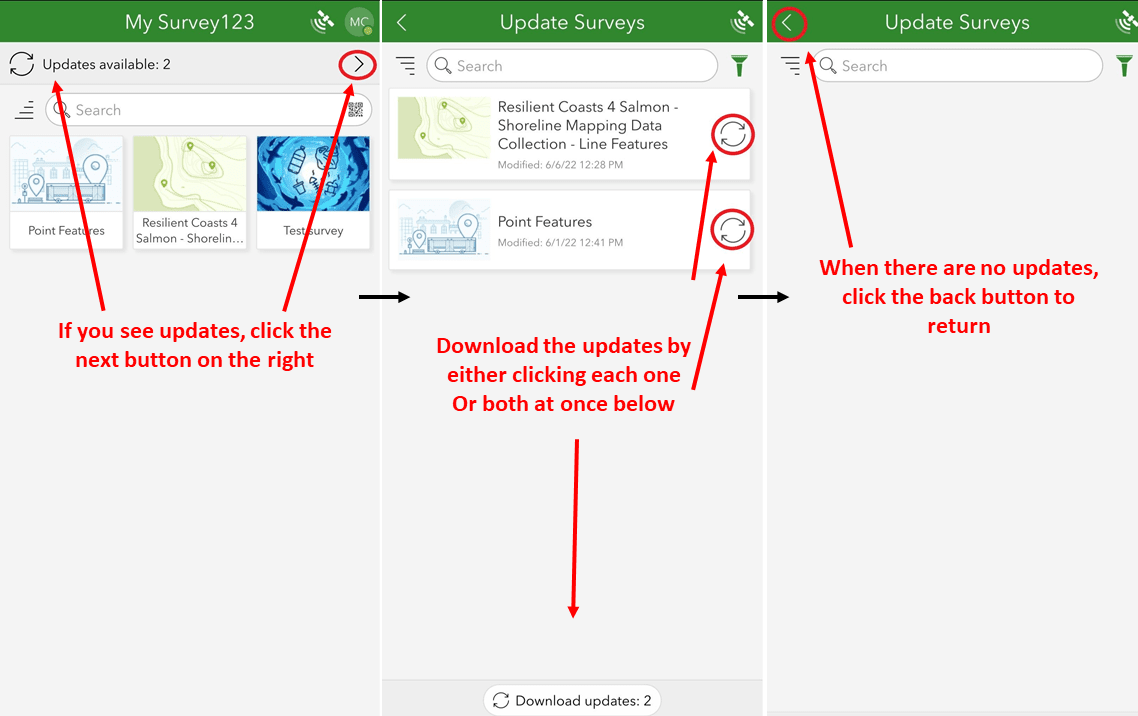 My Survey123

MC

Updates available: 2

Search

Point Features

Resilient Coasts 4 Salmon - Shorelin...

Test survey

If you see updates, click the next button on the right

Update Surveys

Search

Resilient Coasts 4 Salmon - Shoreline Mapping Data Collection - Line Features

Modified: 6/6/22 12:28 PM

Point Features

Modified: 6/1/22 12:41 PM

Download the updates by either clicking each one Or both at once below

Download updates: 2

Update Surveys

Search

When there are no updates, click the back button to return